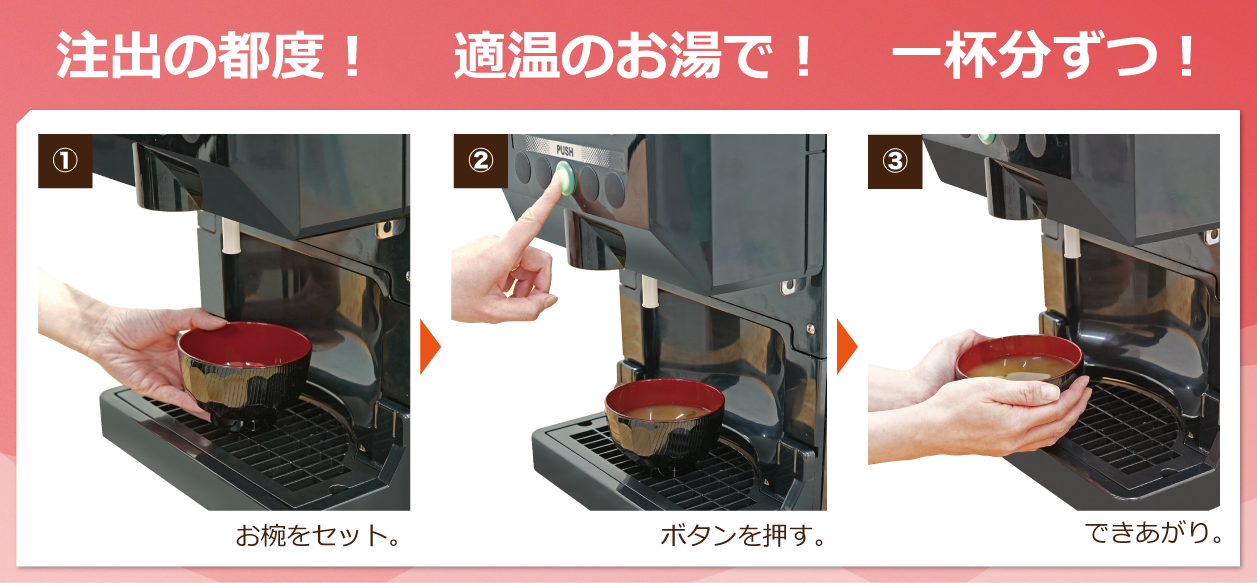 注出の都度！　適温のお湯で！　一杯分ずつ！

①

お椀をセット。

②

PUSH

ボタンを押す。

③

できあがり。